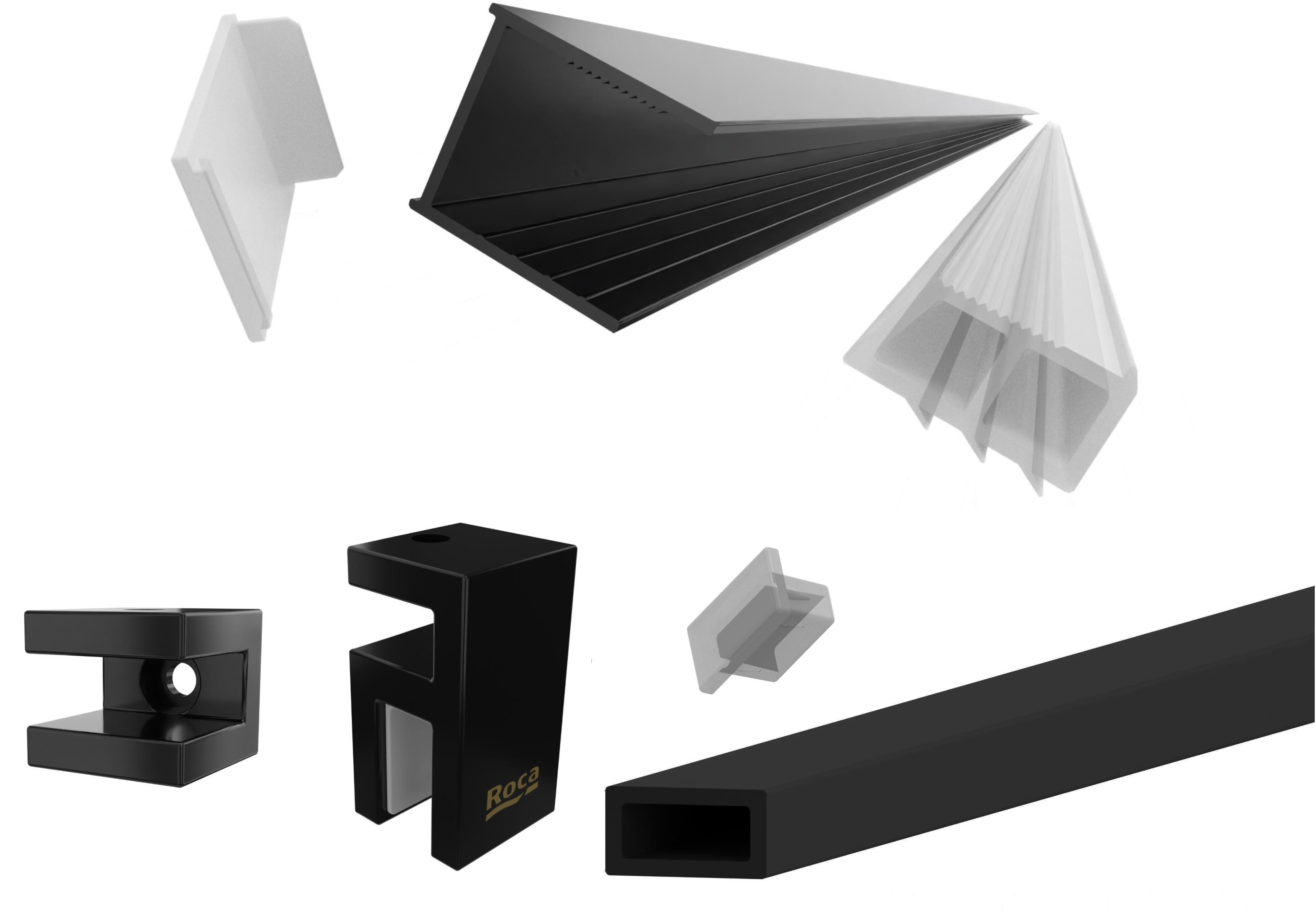 Roca