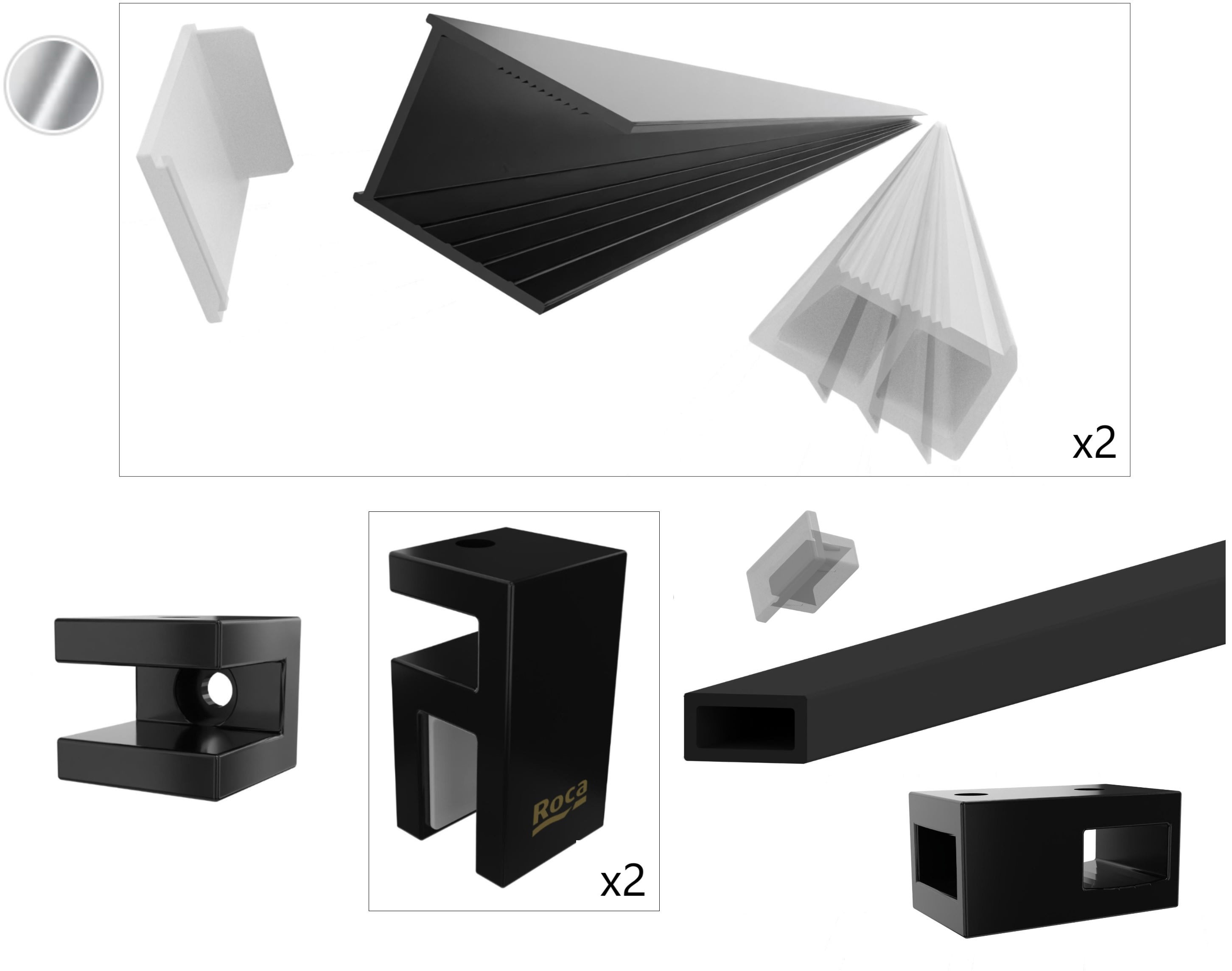 x2

Roca

x2