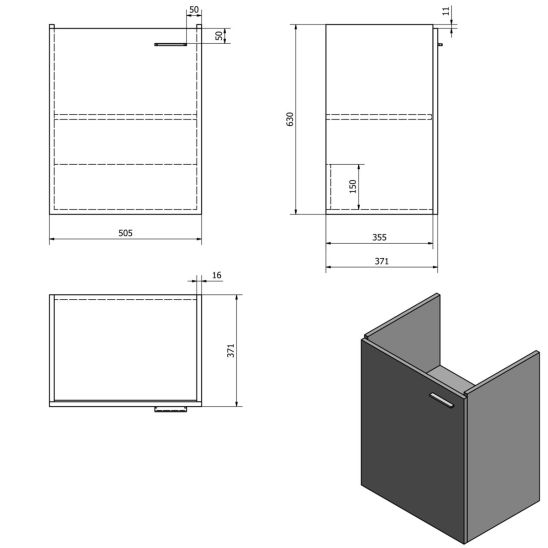 50
50
505
11
630
150
355
371
16
371