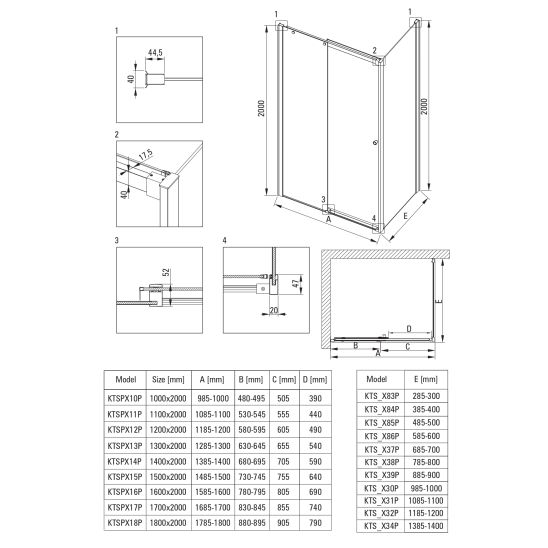 1

44,5

40

2

17,5

40

3

52

4

47

20

1

1

2

2000

2000

3

A

4

E

E

D

B

C

A

| Model | Size [mm] | A [mm] | B [mm] | C [mm] | D [mm] |
|---|---|---|---|---|---|
| KTSPX10P | 1000x2000 | 985-1000 | 480-495 | 505 | 390 |
| KTSPX11P | 1100x2000 | 1085-1100 | 530-545 | 555 | 440 |
| KTSPX12P | 1200x2000 | 1185-1200 | 580-595 | 605 | 490 |
| KTSPX13P | 1300x2000 | 1285-1300 | 630-645 | 655 | 540 |
| KTSPX14P | 1400x2000 | 1385-1400 | 680-695 | 705 | 590 |
| KTSPX15P | 1500x2000 | 1485-1500 | 730-745 | 755 | 640 |
| KTSPX16P | 1600x2000 | 1585-1600 | 780-795 | 805 | 690 |
| KTSPX17P | 1700x2000 | 1685-1700 | 830-845 | 855 | 740 |
| KTSPX18P | 1800x2000 | 1785-1800 | 880-895 | 905 | 790 |

| Model | E [mm] |
|---|---|
| KTS_X83P | 285-300 |
| KTS_X84P | 385-400 |
| KTS_X85P | 485-500 |
| KTS_X86P | 585-600 |
| KTS_X37P | 685-700 |
| KTS_X38P | 785-800 |
| KTS_X39P | 885-900 |
| KTS_X30P | 985-1000 |
| KTS_X31P | 1085-1100 |
| KTS_X32P | 1185-1200 |
| KTS_X34P | 1385-1400 |