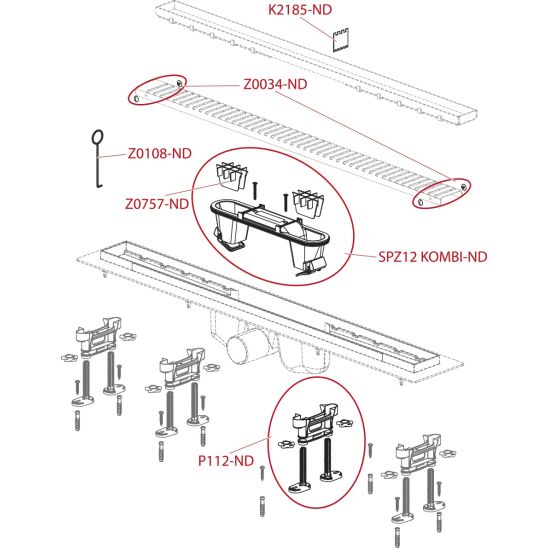 K2185-ND

Z0034-ND

Z0108-ND

Z0757-ND

SPZ12 KOMBI-ND

P112-ND