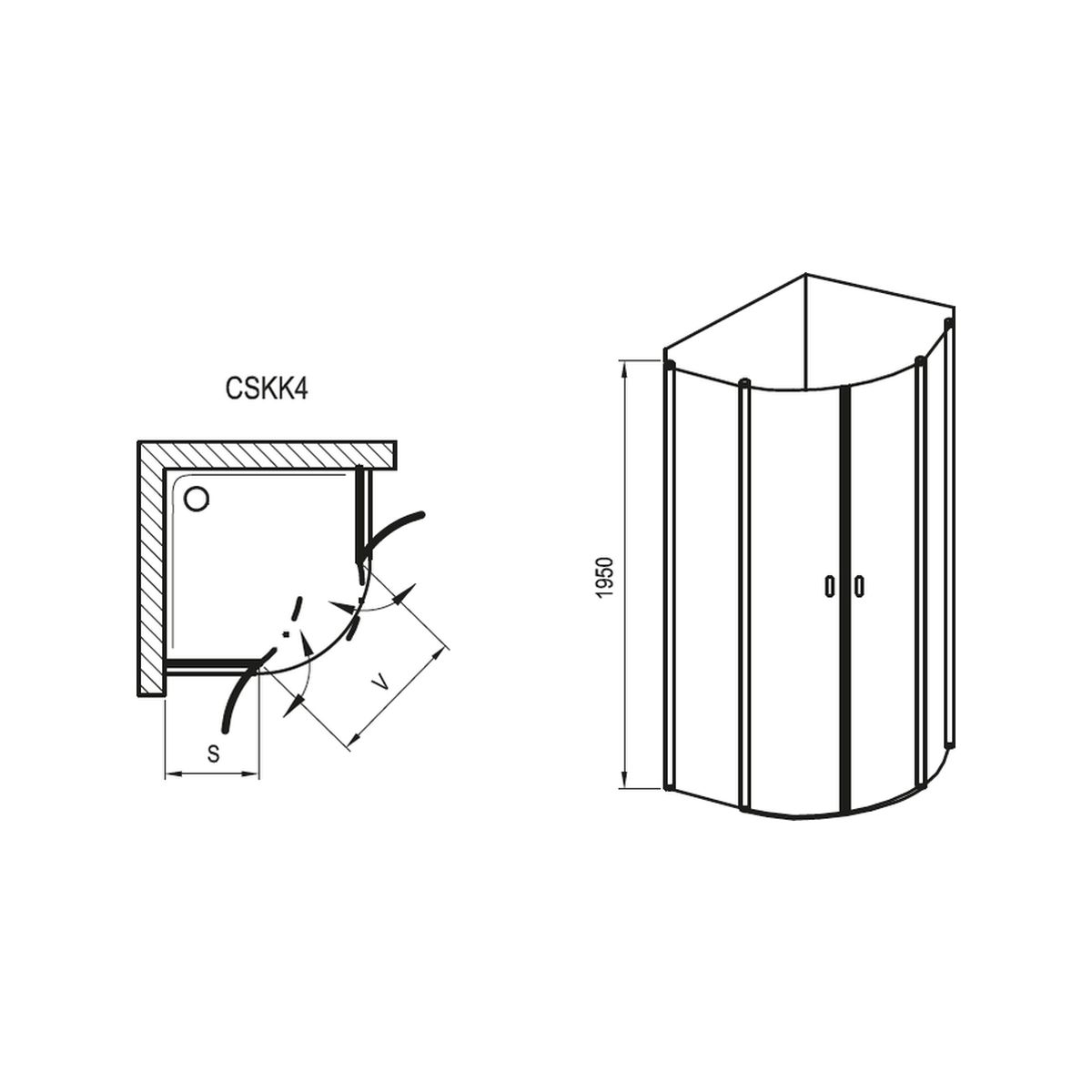 CSKK4

V

S

1950