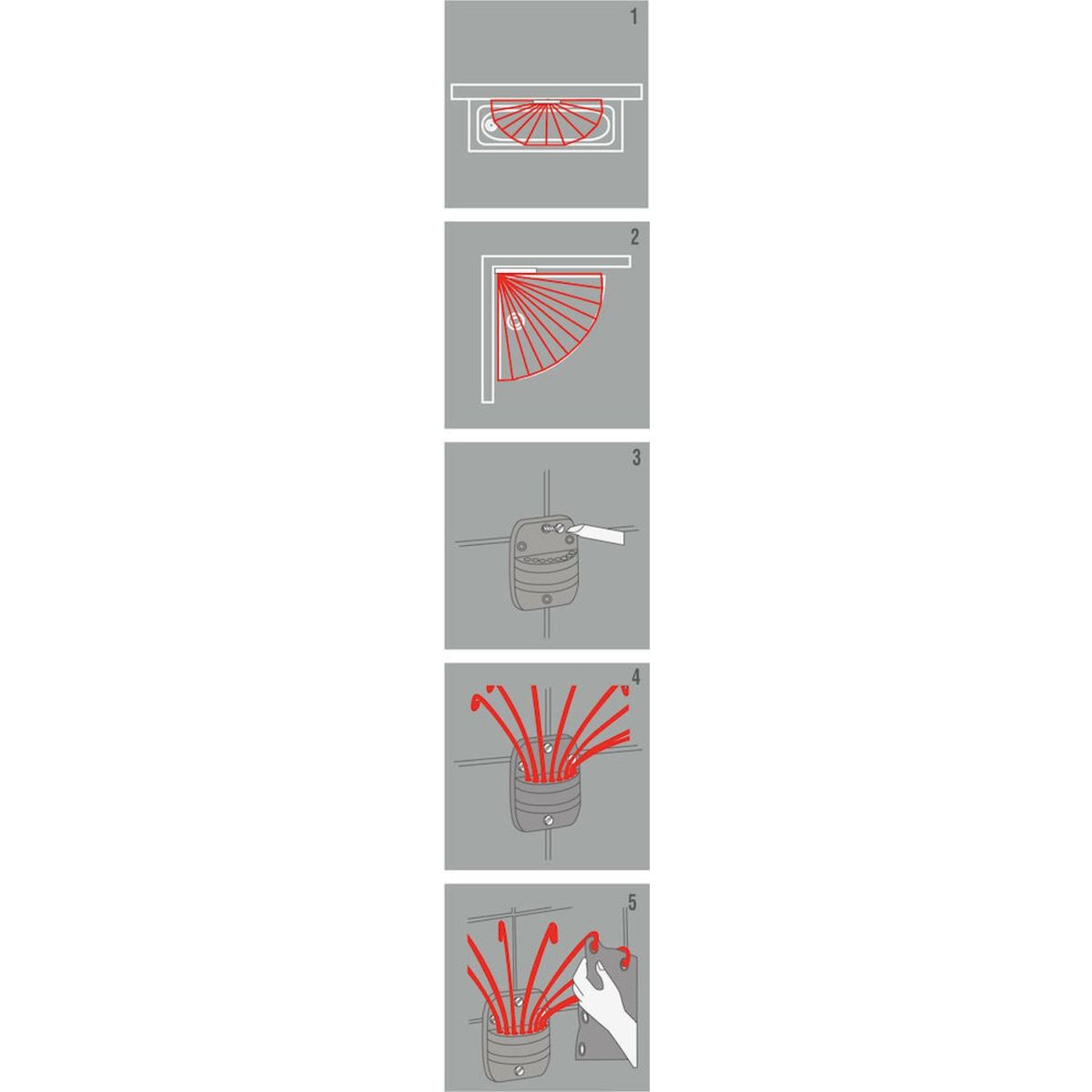 1

2

3

4

5