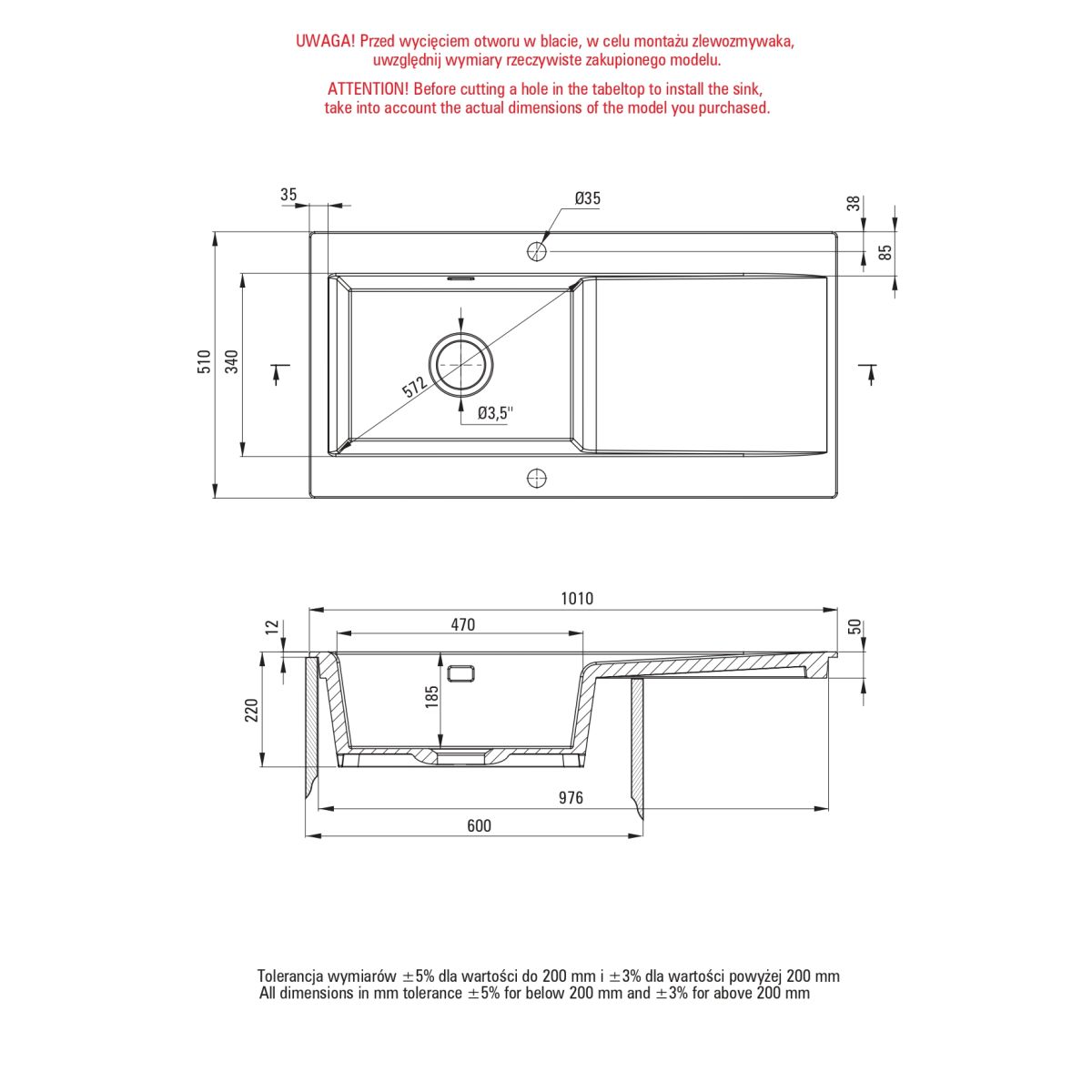 UWAGA! Przed wycięciem otworu w blacie, w celu montażu zlewozmywaka, uwzględnij wymiary rzeczywiste zakupionego modelu.

ATTENTION! Before cutting a hole in the tabeltop to install the sink, take into account the actual dimensions of the model you purchased.

35
Ø35
38
85
510
340
572
Ø3,5''

1010
470
12
50
220
185
976
600

Tolerancja wymiarów ±5% dla wartości do 200 mm i ±3% dla wartości powyżej 200 mm
All dimensions in mm tolerance ±5% for below 200 mm and ±3% for above 200 mm