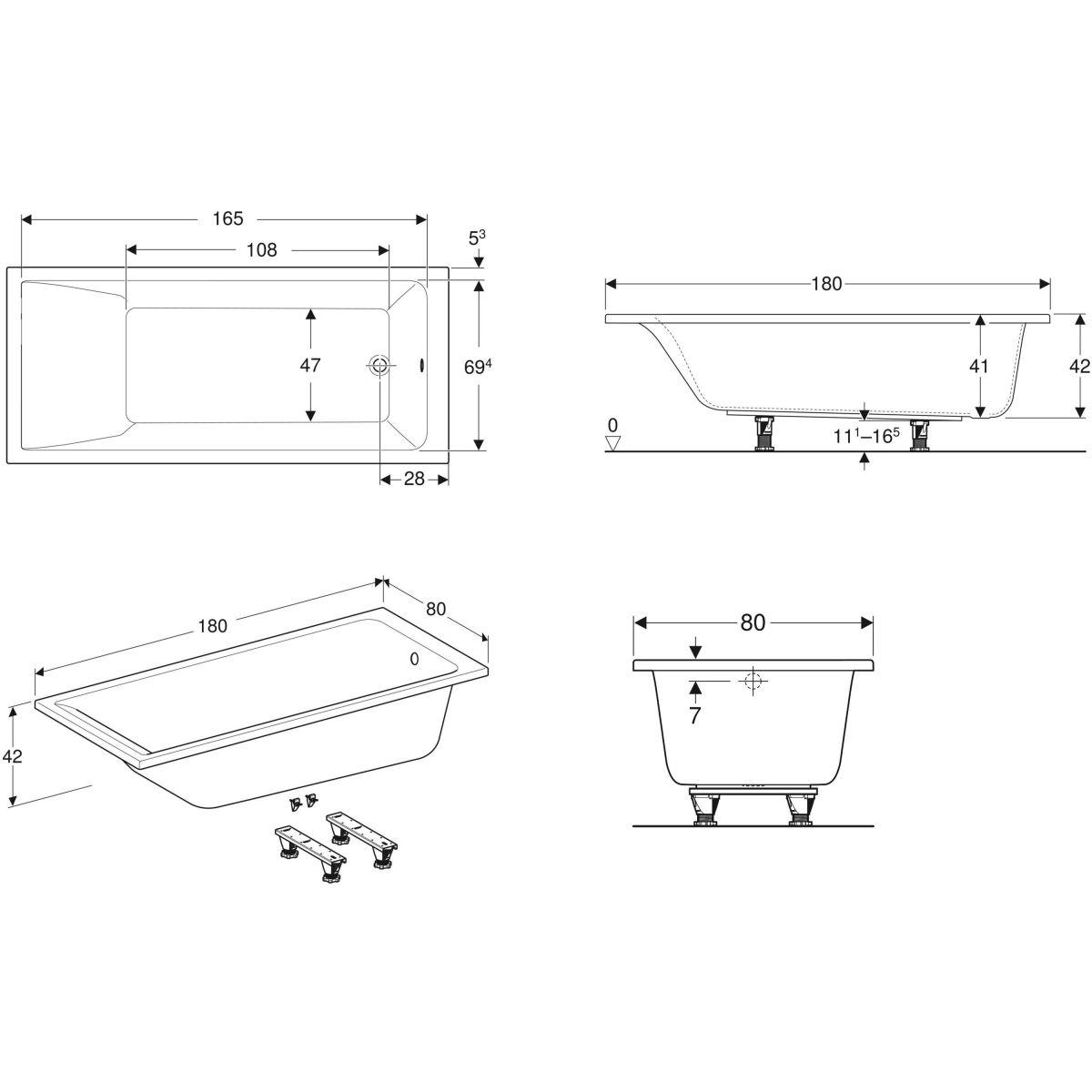 165

108

$5^3$

47

$69^4$

28

180

41

42

0

$11^1$–$16^5$

180

80

0

42

80

7