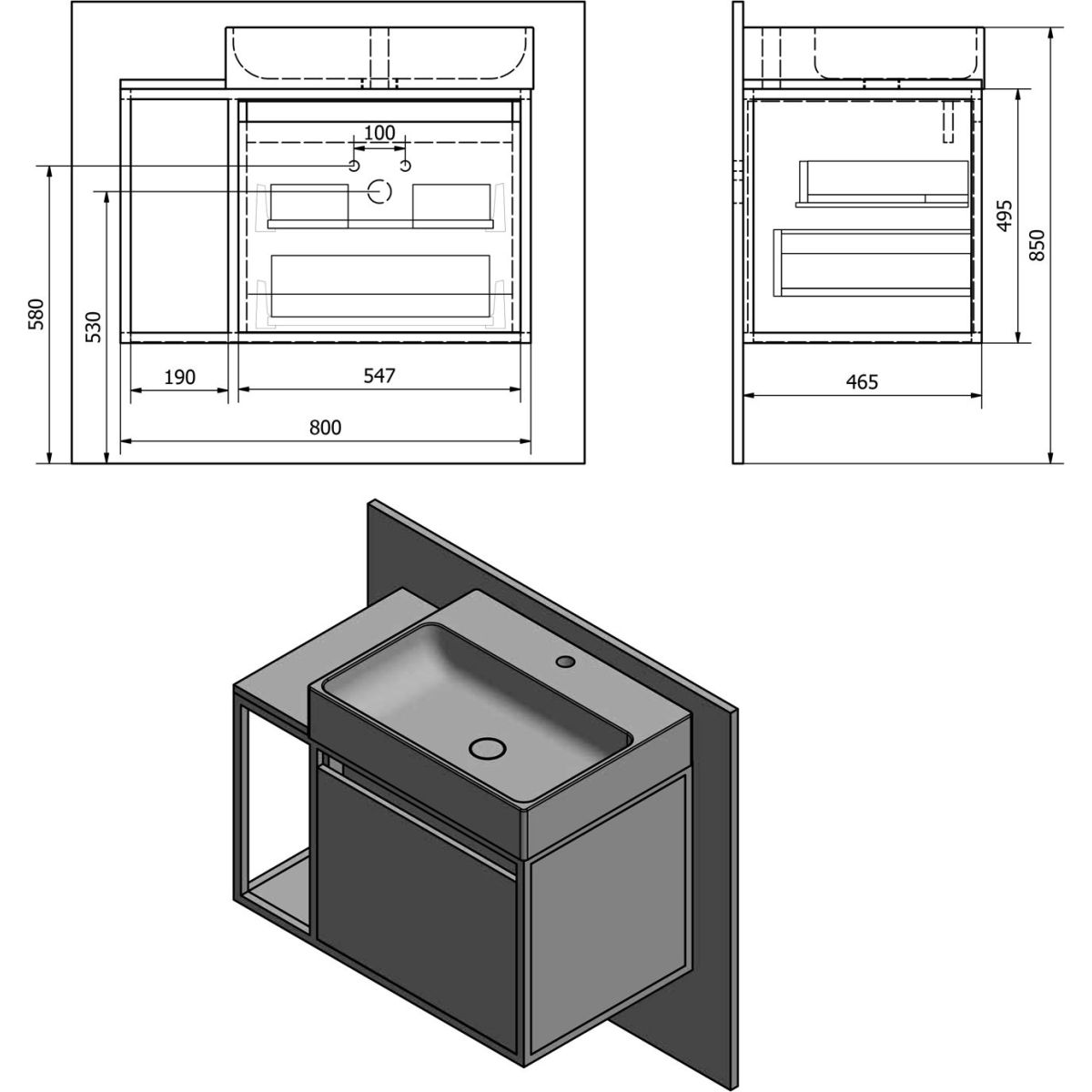 100
580
530
190
547
800
495
850
465