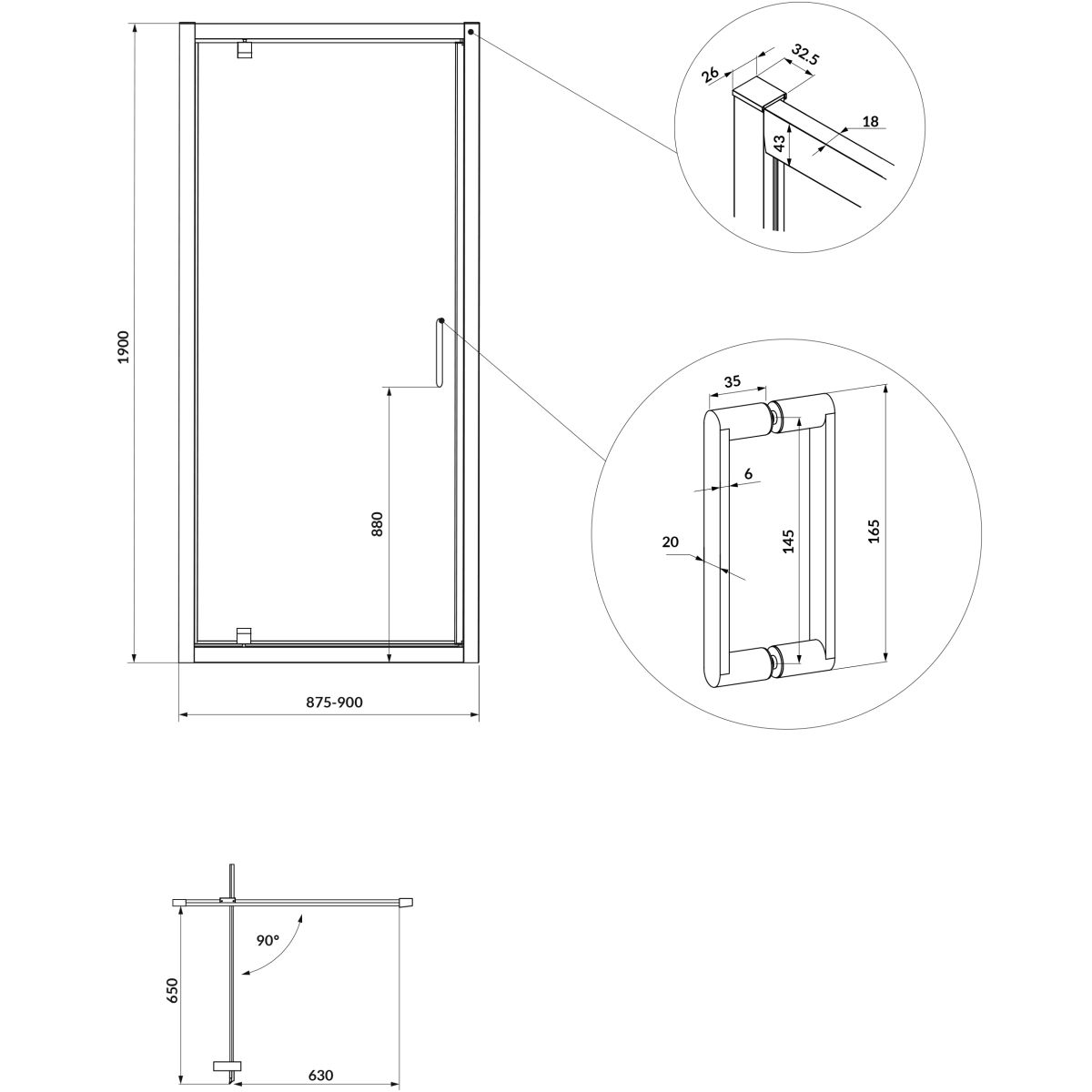 1900

880

875-900

26

32.5

18

43

35

6

20

145

165

90°

650

630